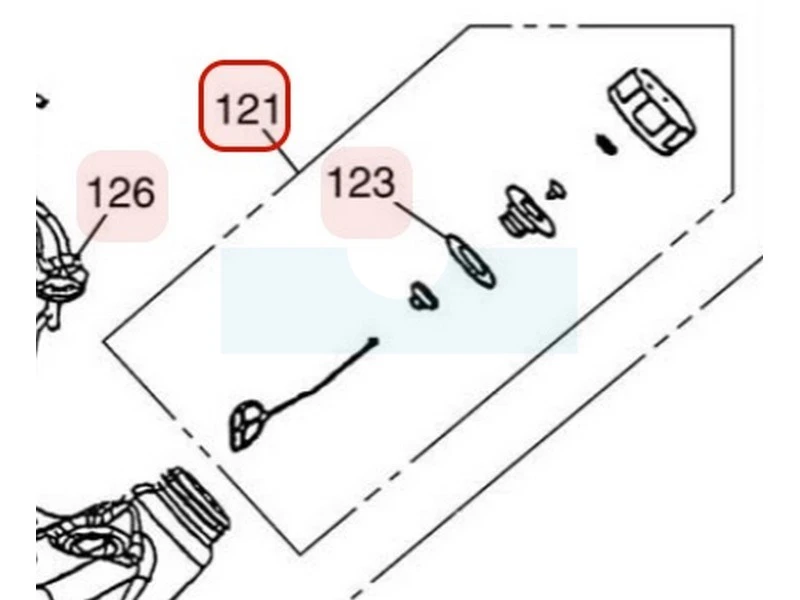 121
126
123